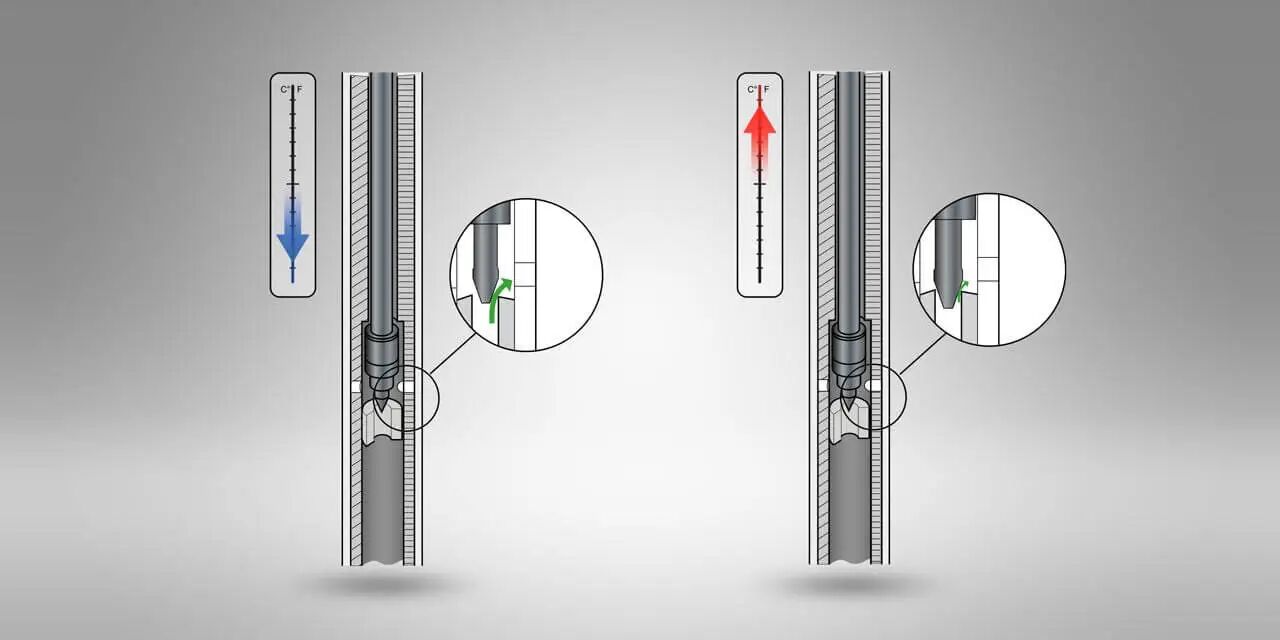 C° F

C° F